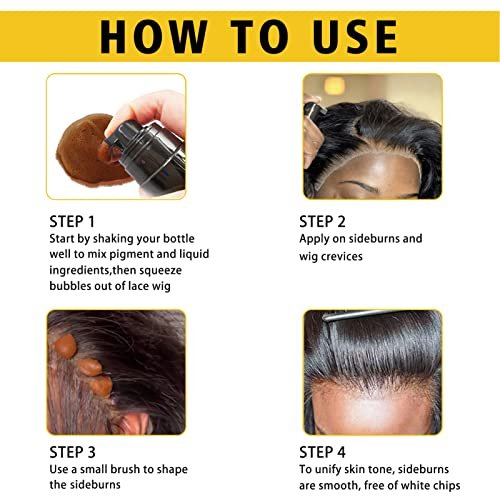 HOW TO USE

STEP 1
Start by shaking your bottle well to mix pigment and liquid ingredients,then squeeze bubbles out of lace wig

STEP 2
Apply on sideburns and wig crevices

STEP 3
Use a small brush to shape the sideburns

STEP 4
To unify skin tone, sideburns are smooth, free of white chips