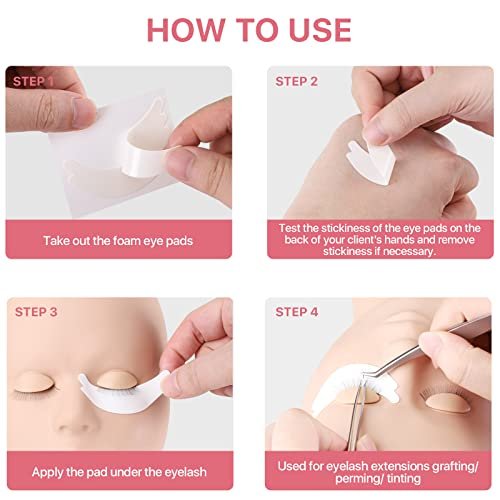 HOW TO USE

STEP 1

Take out the foam eye pads

STEP 2

Test the stickiness of the eye pads on the back of your client's hands and remove stickiness if necessary.

STEP 3

Apply the pad under the eyelash

STEP 4

Used for eyelash extensions grafting/ perming/ tinting