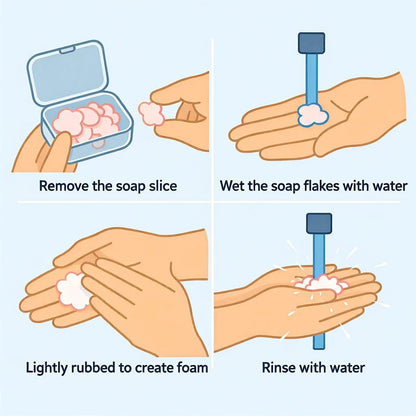 Remove the soap slice

Wet the soap flakes with water

Lightly rubbed to create foam

Rinse with water