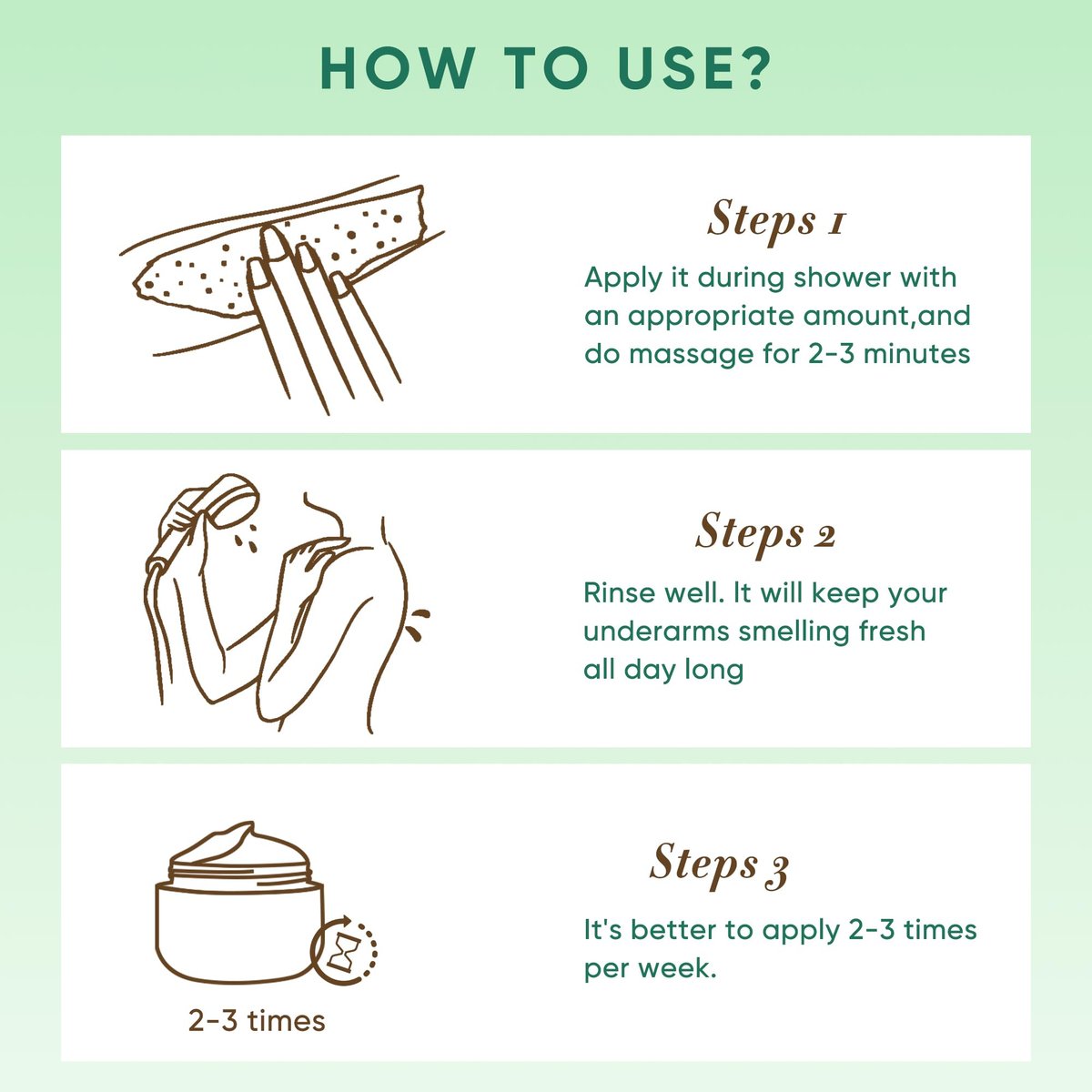 HOW TO USE?

Steps 1

Apply it during shower with an appropriate amount,and do massage for 2-3 minutes

Steps 2

Rinse well. It will keep your underarms smelling fresh all day long

2-3 times

Steps 3

It's better to apply 2-3 times per week.