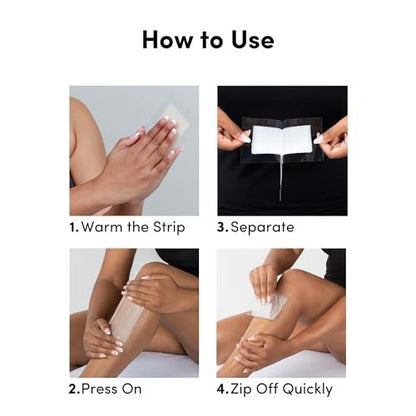 How to Use

1. Warm the Strip

3. Separate

2. Press On

4. Zip Off Quickly