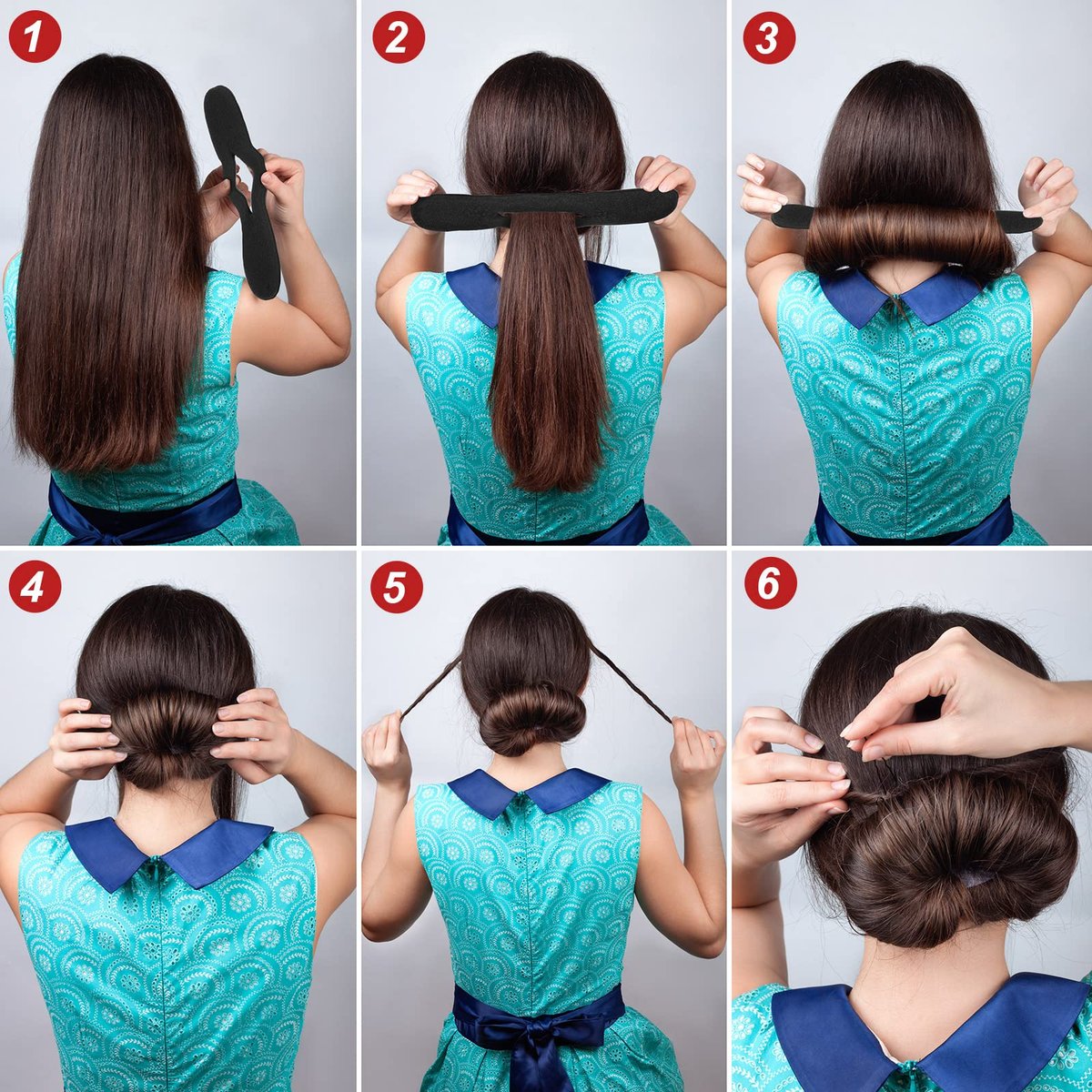 1

2

3

4

5

6