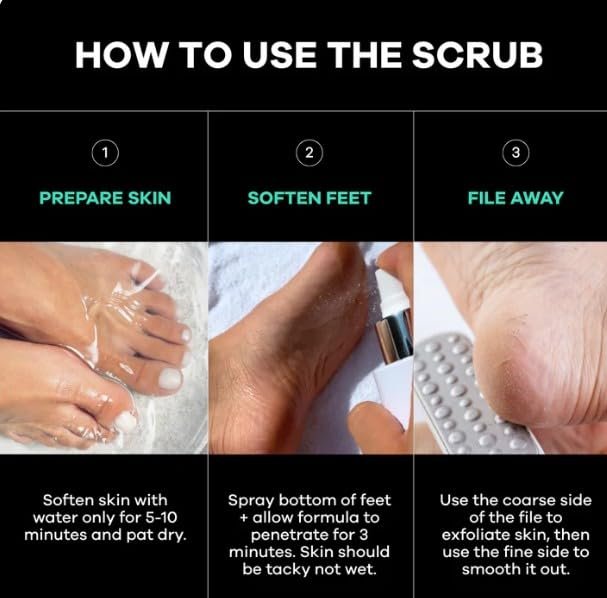 HOW TO USE THE SCRUB

1

PREPARE SKIN

Soften skin with water only for 5-10 minutes and pat dry.

2

SOFTEN FEET

Spray bottom of feet + allow formula to penetrate for 3 minutes. Skin should be tacky not wet.

3

FILE AWAY

Use the coarse side of the file to exfoliate skin, then use the fine side to smooth it out.