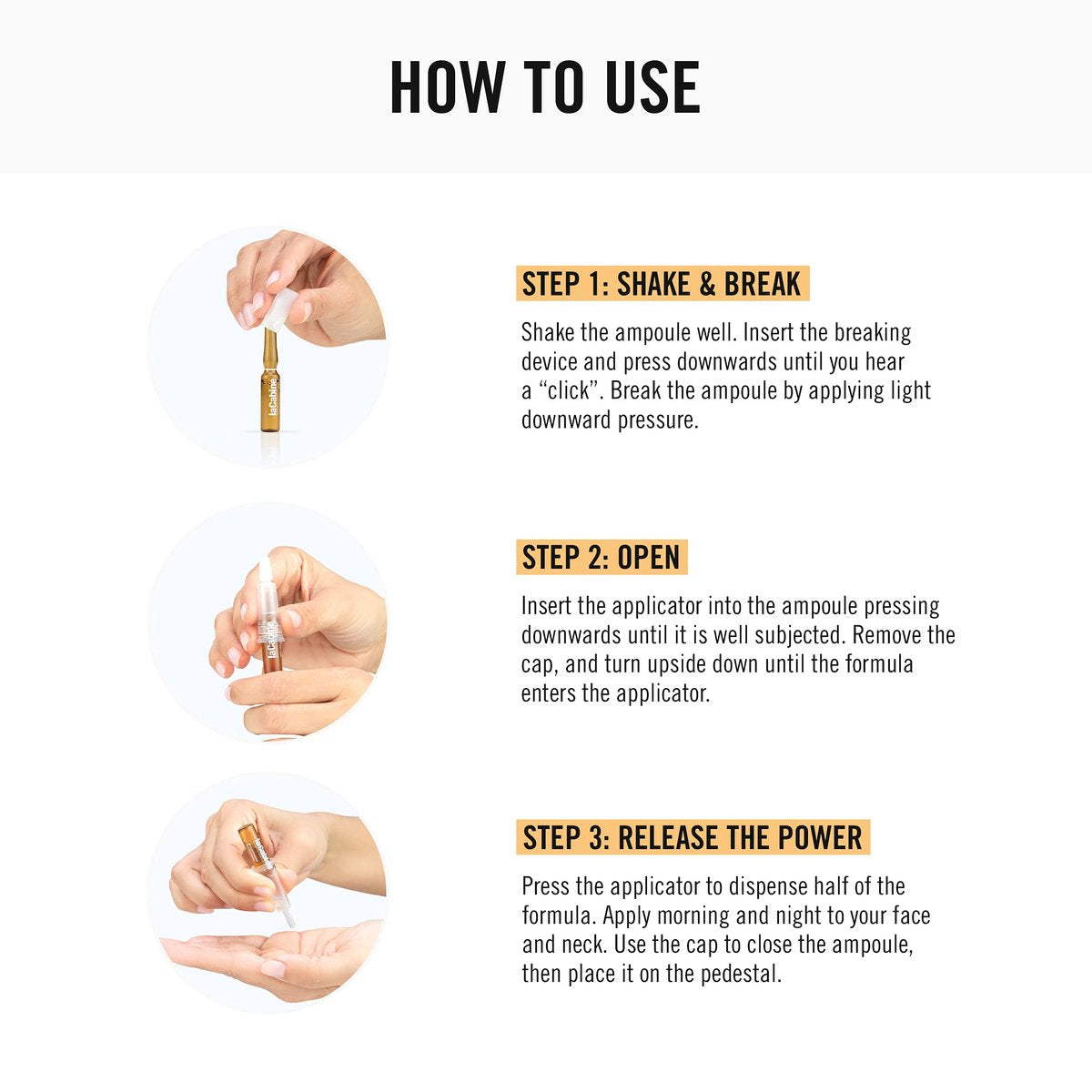 HOW TO USE

laCabine

STEP 1: SHAKE & BREAK

Shake the ampoule well. Insert the breaking device and press downwards until you hear a “click”. Break the ampoule by applying light downward pressure.

laCabine

STEP 2: OPEN

Insert the applicator into the ampoule pressing downwards until it is well subjected. Remove the cap, and turn upside down until the formula enters the applicator.

STEP 3: RELEASE THE POWER

Press the applicator to dispense half of the formula. Apply morning and night to your face and neck. Use the cap to close the ampoule, then place it on the pedestal.