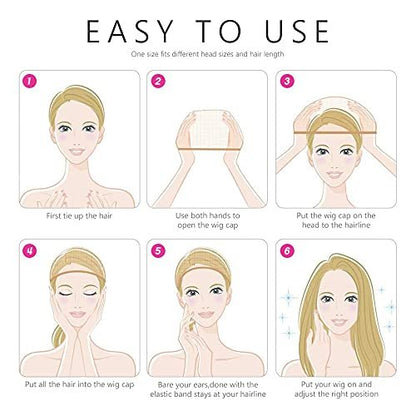 EASY TO USE

One size fits different head sizes and hair length

1

First tie up the hair

2

Use both hands to open the wig cap

3

Put the wig cap on the head to the hairline

4

Put all the hair into the wig cap

5

Bare your ears,done with the elastic band stays at your hairline

6

Put your wig on and adjust the right position