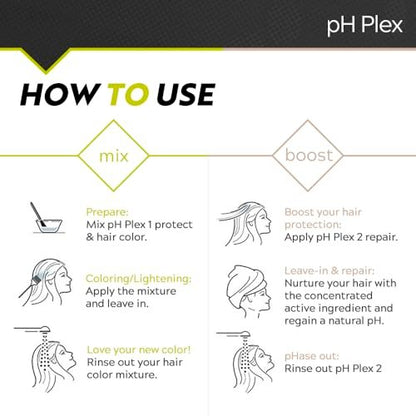 pH Plex

HOW TO USE

mix

Prepare:
Mix pH Plex 1 protect & hair color.

Coloring/Lightening:
Apply the mixture and leave in.

Love your new color!
Rinse out your hair color mixture.

boost

Boost your hair protection:
Apply pH Plex 2 repair.

Leave-in & repair:
Nurture your hair with the concentrated active ingredient and regain a natural pH.

pHase out:
Rinse out pH Plex 2