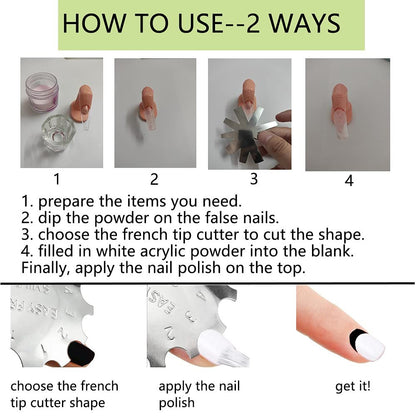 HOW TO USE--2 WAYS

1

2

3

4

1. prepare the items you need.
2. dip the powder on the false nails.
3. choose the french tip cutter to cut the shape.
4. filled in white acrylic powder into the blank.
Finally, apply the nail polish on the top.

choose the french tip cutter shape

apply the nail polish

get it!