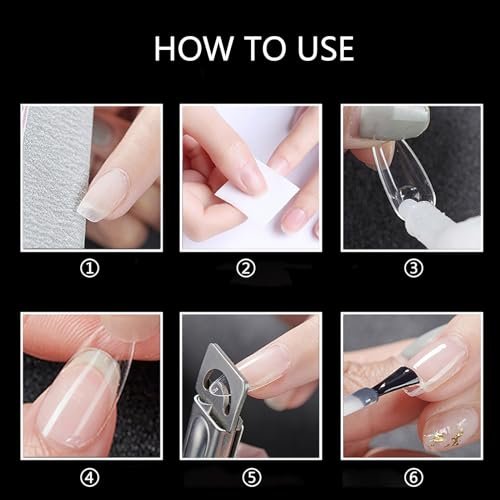 HOW TO USE

①

②

③

④

⑤

⑥