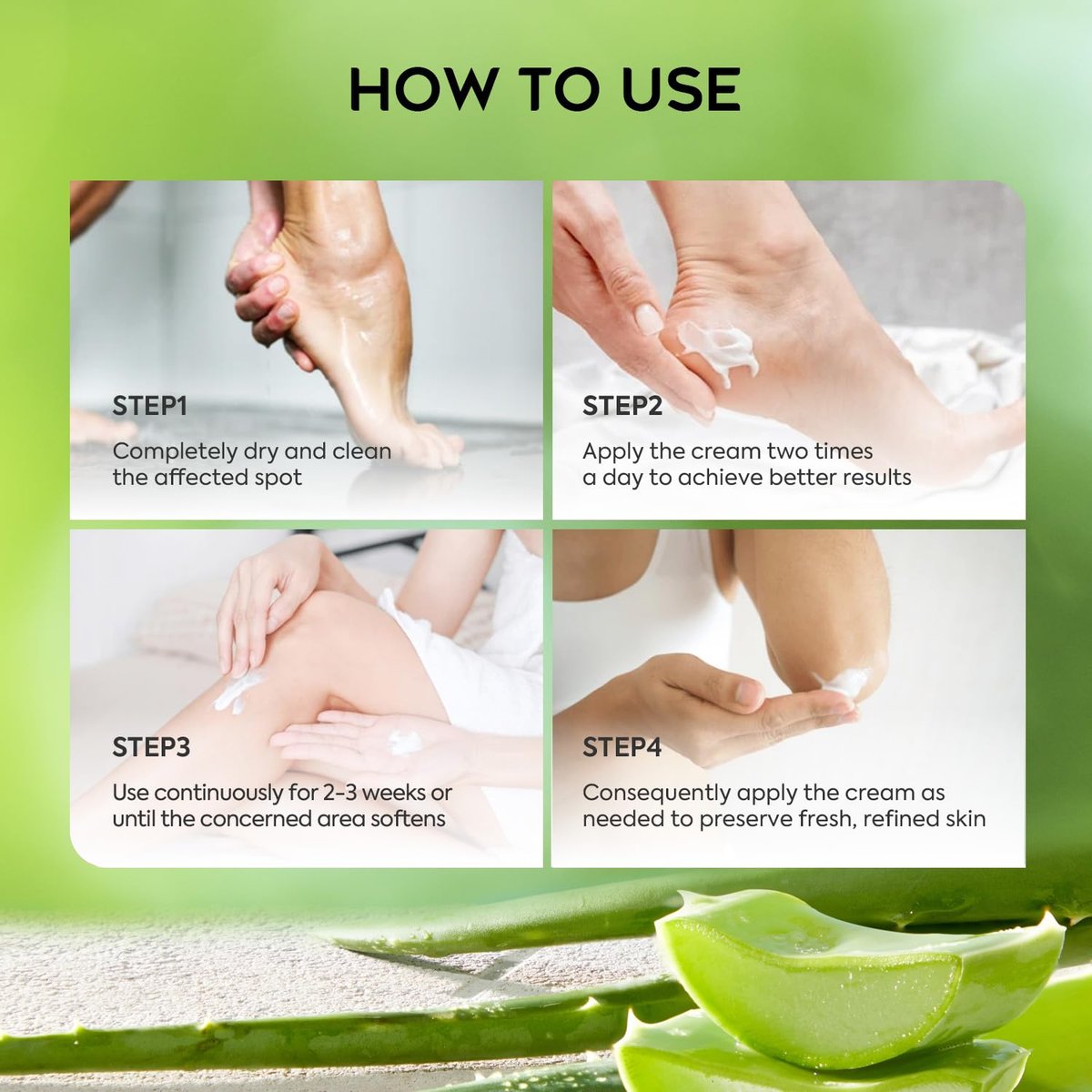 HOW TO USE

STEP1
Completely dry and clean the affected spot

STEP2
Apply the cream two times a day to achieve better results

STEP3
Use continuously for 2-3 weeks or until the concerned area softens

STEP4
Consequently apply the cream as needed to preserve fresh, refined skin