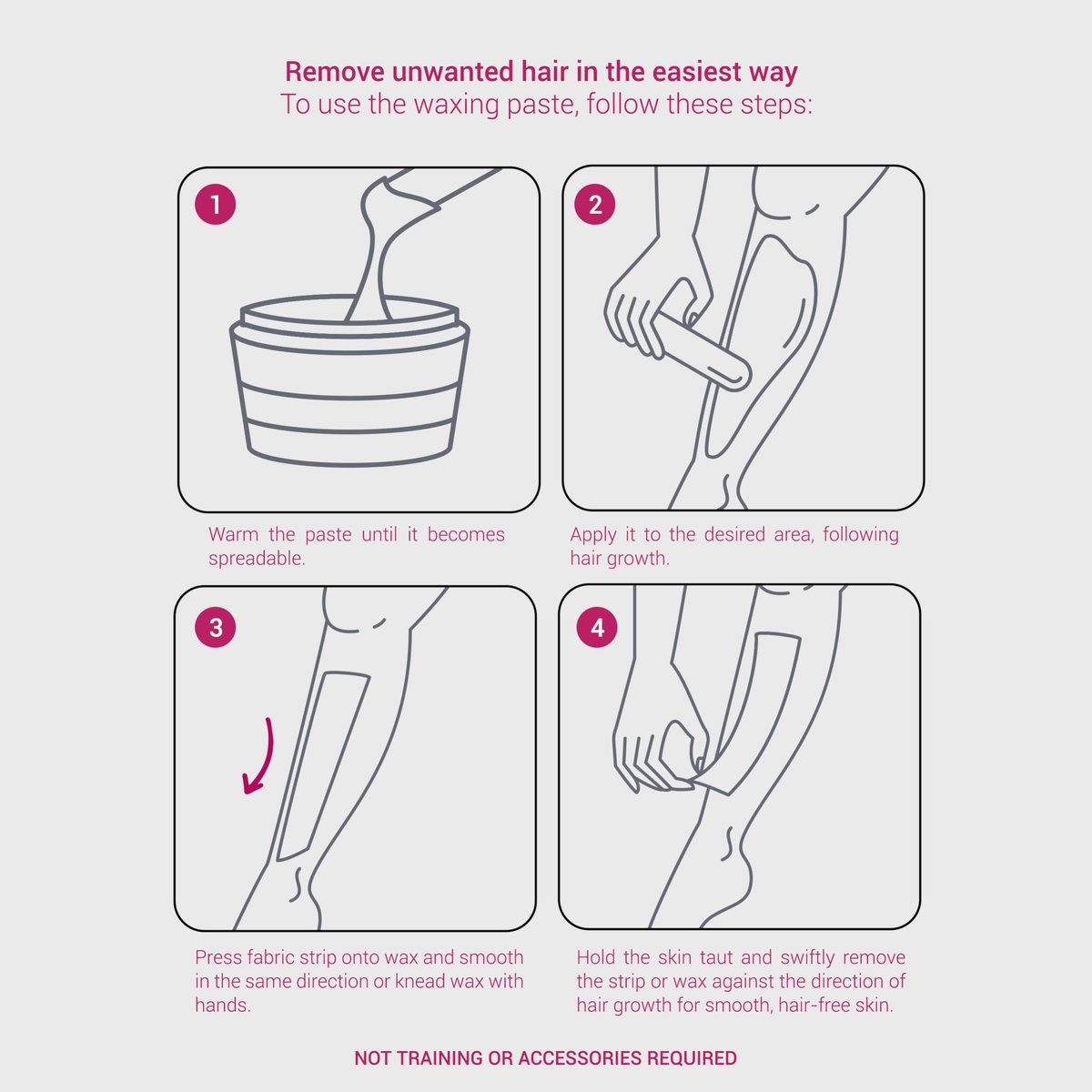 Remove unwanted hair in the easiest way
To use the waxing paste, follow these steps:

1

Warm the paste until it becomes spreadable.

2

Apply it to the desired area, following hair growth.

3

Press fabric strip onto wax and smooth in the same direction or knead wax with hands.

4

Hold the skin taut and swiftly remove the strip or wax against the direction of hair growth for smooth, hair-free skin.

NOT TRAINING OR ACCESSORIES REQUIRED