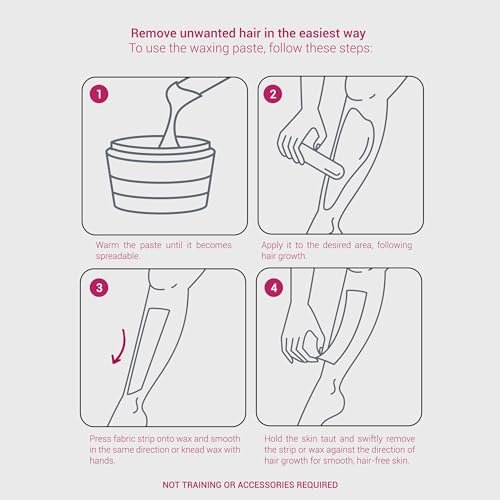 Remove unwanted hair in the easiest way
To use the waxing paste, follow these steps:

1

Warm the paste until it becomes spreadable.

2

Apply it to the desired area, following hair growth.

3

Press fabric strip onto wax and smooth in the same direction or knead wax with hands.

4

Hold the skin taut and swiftly remove the strip or wax against the direction of hair growth for smooth, hair-free skin.

NOT TRAINING OR ACCESSORIES REQUIRED