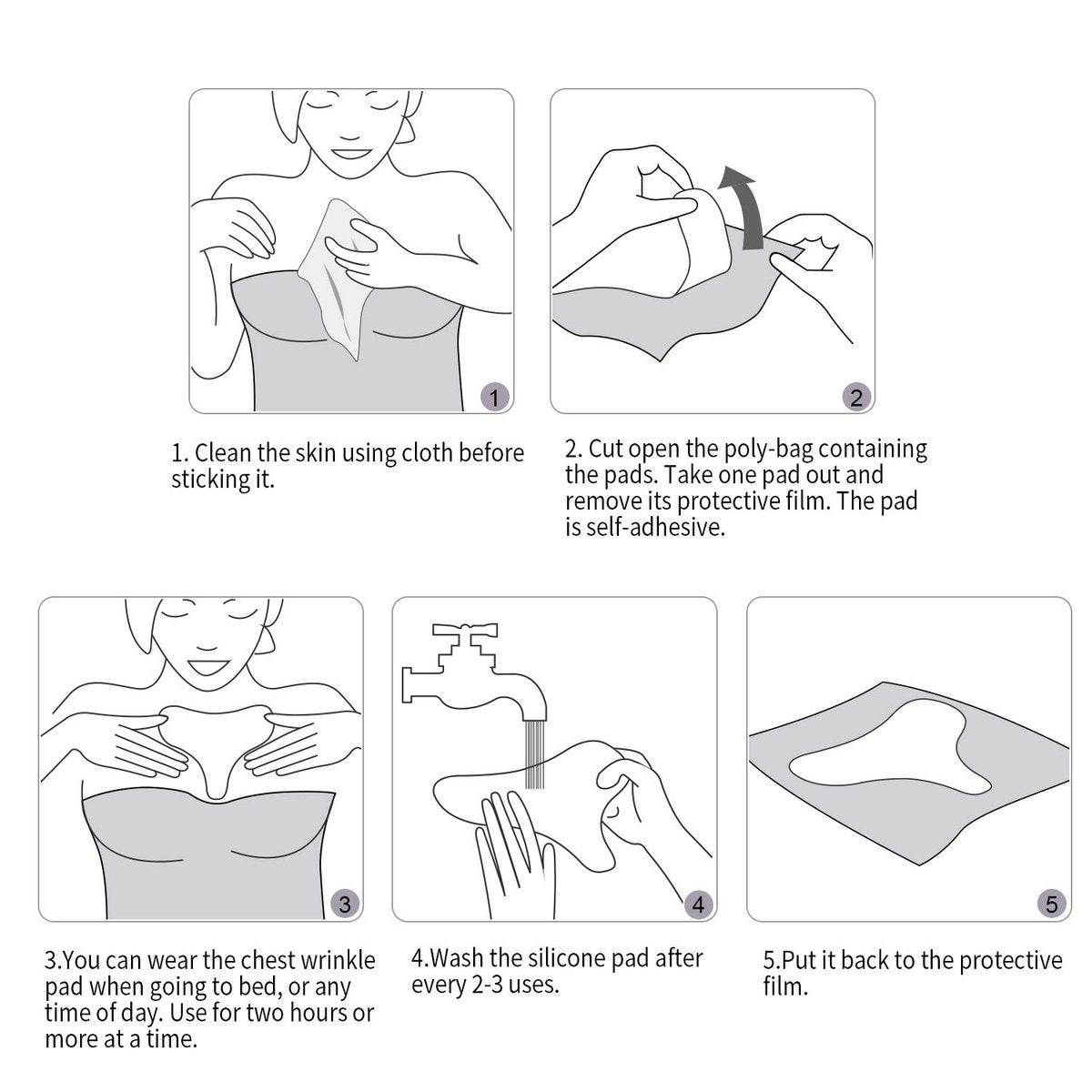 1

2

1. Clean the skin using cloth before sticking it.

2. Cut open the poly-bag containing the pads. Take one pad out and remove its protective film. The pad is self-adhesive.

3

4

5

3.You can wear the chest wrinkle pad when going to bed, or any time of day. Use for two hours or more at a time.

4.Wash the silicone pad after every 2-3 uses.

5.Put it back to the protective film.