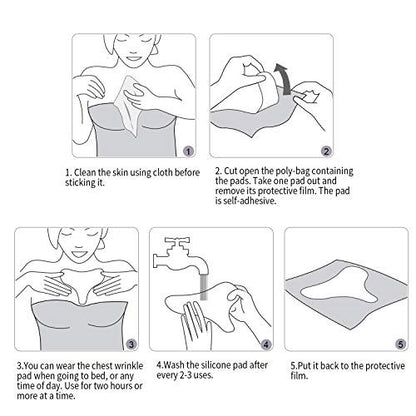 1

1. Clean the skin using cloth before sticking it.

2

2. Cut open the poly-bag containing the pads. Take one pad out and remove its protective film. The pad is self-adhesive.

3

3.You can wear the chest wrinkle pad when going to bed, or any time of day. Use for two hours or more at a time.

4

4.Wash the silicone pad after every 2-3 uses.

5

5.Put it back to the protective film.