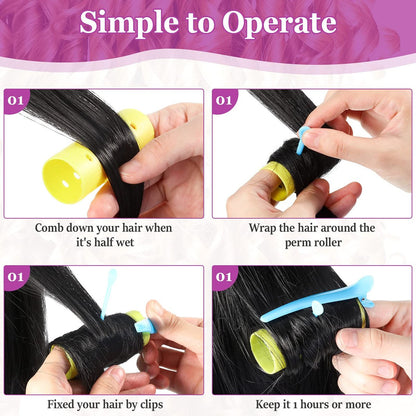 Simple to Operate

01

Comb down your hair when it's half wet

01

Wrap the hair around the perm roller

01

Fixed your hair by clips

01

Keep it 1 hours or more