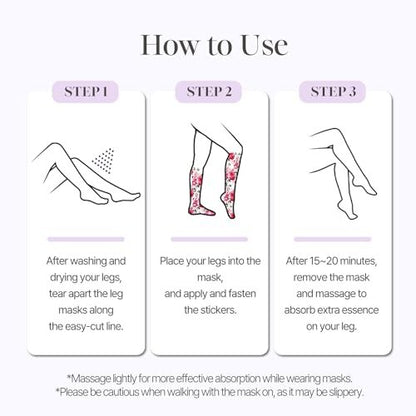 How to Use

STEP 1

After washing and drying your legs, tear apart the leg masks along the easy-cut line.

STEP 2

Place your legs into the mask, and apply and fasten the stickers.

STEP 3

After 15~20 minutes, remove the mask and massage to absorb extra essence on your leg.

*Massage lightly for more effective absorption while wearing masks.
*Please be cautious when walking with the mask on, as it may be slippery.