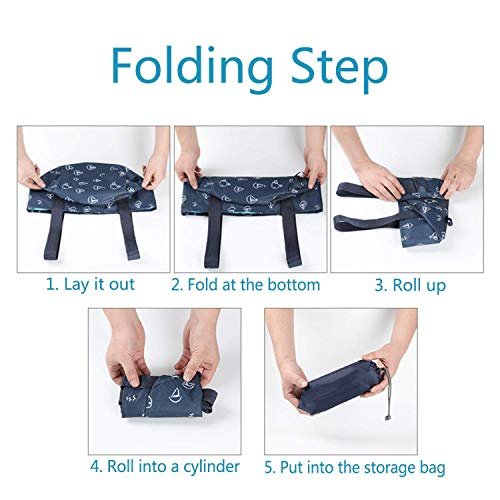 Folding Step

1. Lay it out

2. Fold at the bottom

3. Roll up

4. Roll into a cylinder

5. Put into the storage bag