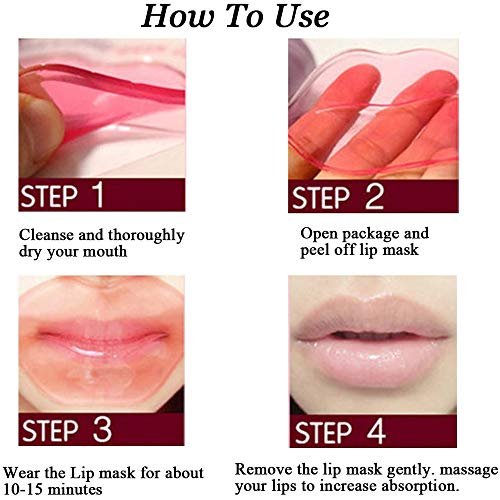 How To Use

STEP 1

Cleanse and thoroughly dry your mouth

STEP 2

Open package and peel off lip mask

STEP 3

Wear the Lip mask for about 10-15 minutes

STEP 4

Remove the lip mask gently. massage your lips to increase absorption.