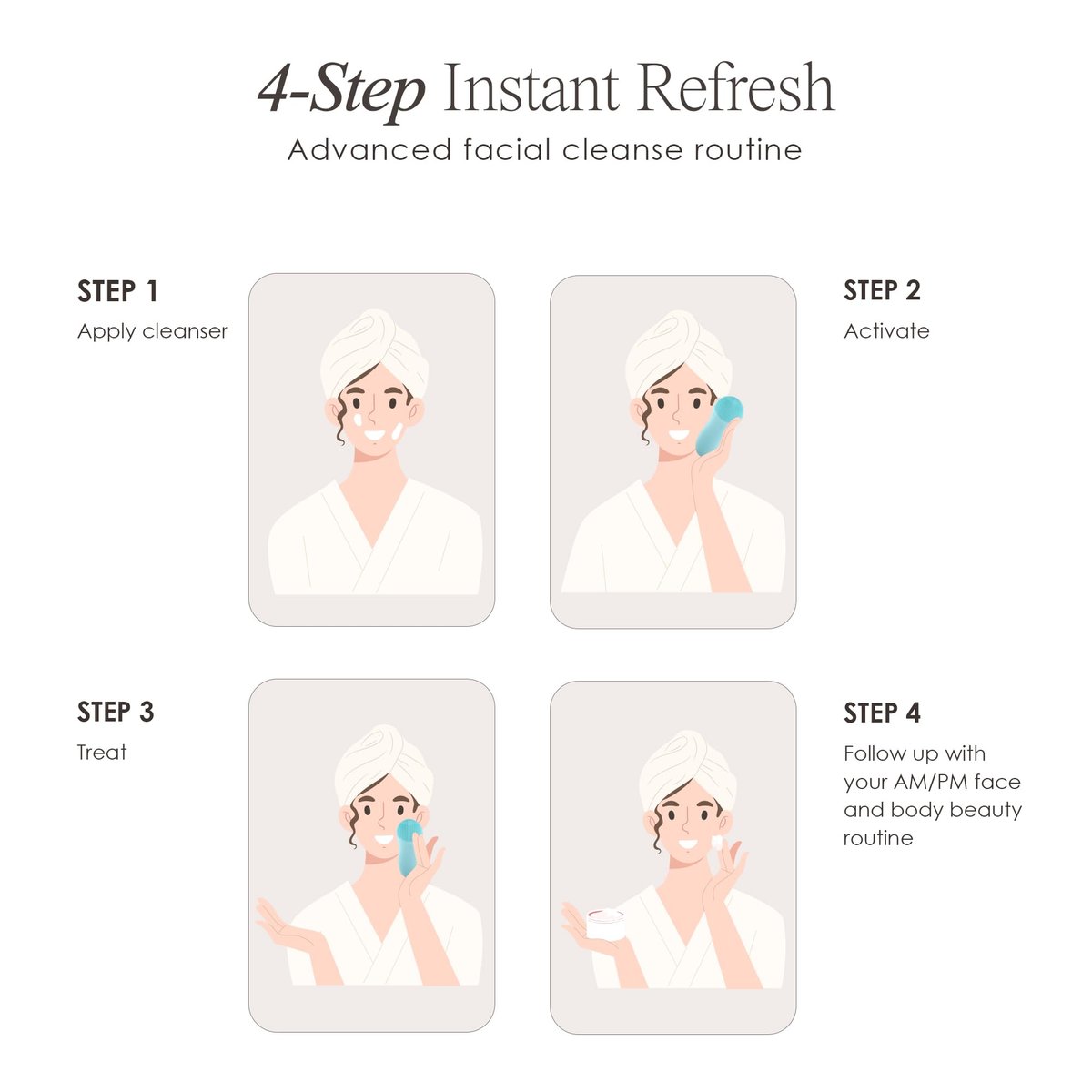 4-Step Instant Refresh
Advanced facial cleanse routine

STEP 1
Apply cleanser

STEP 2
Activate

STEP 3
Treat

STEP 4
Follow up with your AM/PM face and body beauty routine