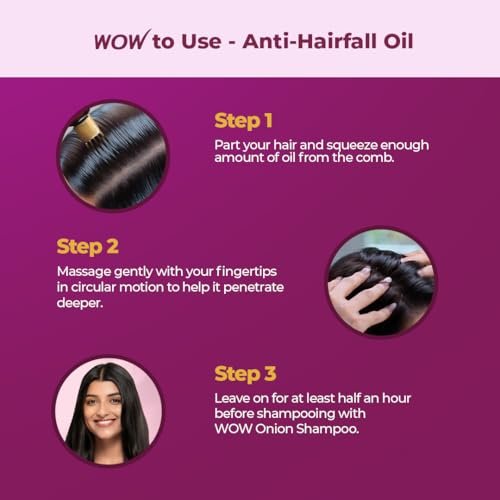 WOW to Use - Anti-Hairfall Oil

Step 1
Part your hair and squeeze enough amount of oil from the comb.

Step 2
Massage gently with your fingertips in circular motion to help it penetrate deeper.

Step 3
Leave on for at least half an hour before shampooing with WOW Onion Shampoo.