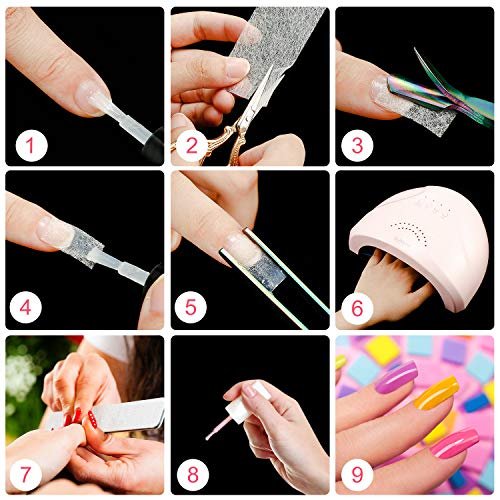 1

2

3

4

5

6

7

8

9