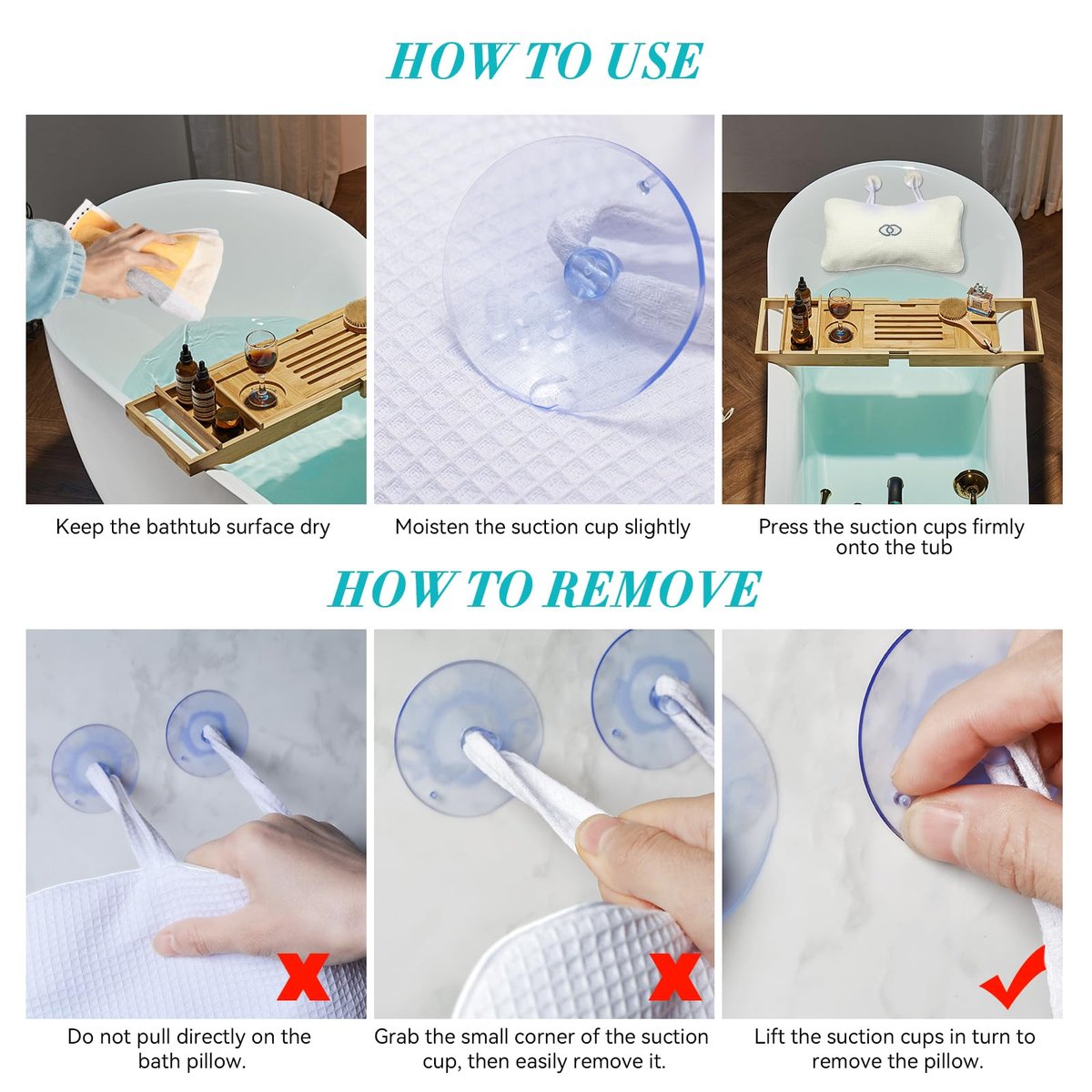 HOW TO USE

Keep the bathtub surface dry

Moisten the suction cup slightly

Press the suction cups firmly onto the tub

HOW TO REMOVE

Do not pull directly on the bath pillow.

Grab the small corner of the suction cup, then easily remove it.

Lift the suction cups in turn to remove the pillow.