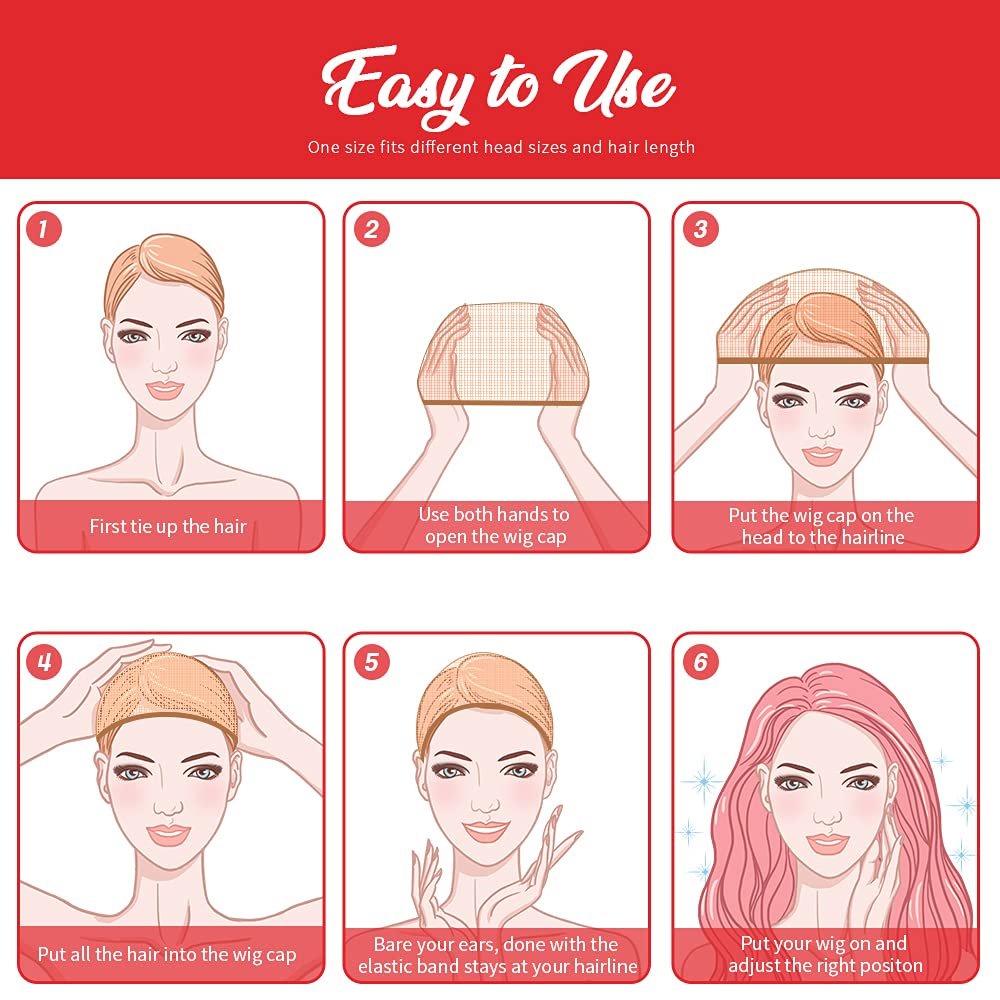 Easy to Use
One size fits different head sizes and hair length

1
First tie up the hair

2
Use both hands to open the wig cap

3
Put the wig cap on the head to the hairline

4
Put all the hair into the wig cap

5
Bare your ears, done with the elastic band stays at your hairline

6
Put your wig on and adjust the right positon