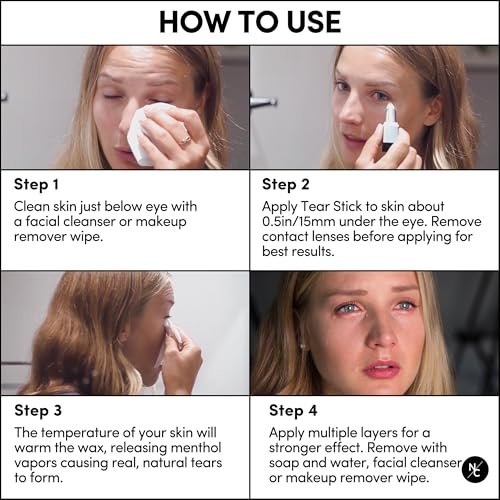 HOW TO USE

Step 1
Clean skin just below eye with a facial cleanser or makeup remover wipe.

Step 2
Apply Tear Stick to skin about 0.5in/15mm under the eye. Remove contact lenses before applying for best results.

Step 3
The temperature of your skin will warm the wax, releasing menthol vapors causing real, natural tears to form.

Step 4
Apply multiple layers for a stronger effect. Remove with soap and water, facial cleanser or makeup remover wipe.

NC