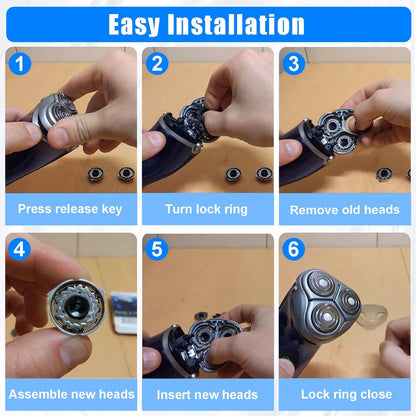 Easy Installation

1

Press release key

2

Turn lock ring

3

Remove old heads

4

Assemble new heads

5

Insert new heads

6

Lock ring close