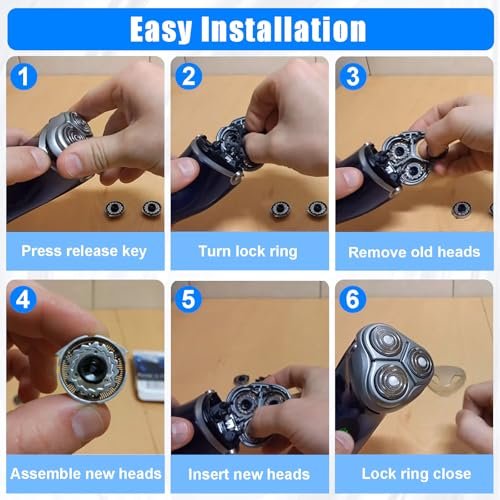 Easy Installation

1

Press release key

2

Turn lock ring

3

Remove old heads

4

Assemble new heads

5

Insert new heads

6

Lock ring close