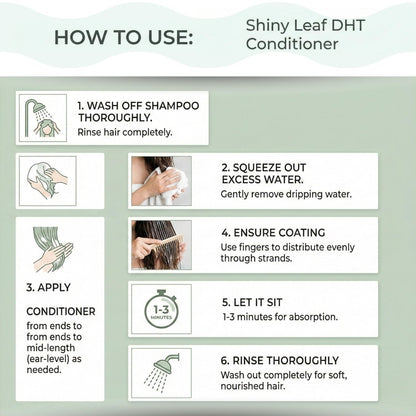 HOW TO USE:

Shiny Leaf DHT Conditioner

1. WASH OFF SHAMPOO THOROUGHLY.
Rinse hair completely.

2. SQUEEZE OUT EXCESS WATER.
Gently remove dripping water.

3. APPLY

CONDITIONER
from ends to from ends to mid-length (ear-level) as needed.

4. ENSURE COATING
Use fingers to distribute evenly through strands.

1-3 MINUTES

5. LET IT SIT
1-3 minutes for absorption.

6. RINSE THOROUGHLY
Wash out completely for soft, nourished hair.