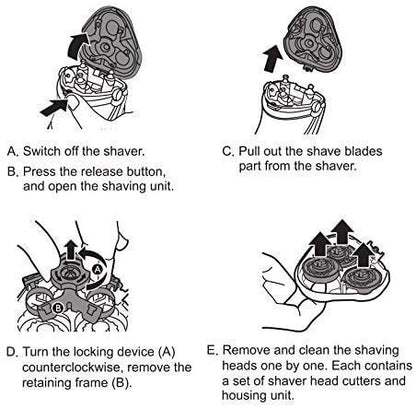 A. Switch off the shaver.

B. Press the release button, and open the shaving unit.

C. Pull out the shave blades part from the shaver.

A

B

D. Turn the locking device (A) counterclockwise, remove the retaining frame (B).

E. Remove and clean the shaving heads one by one. Each contains a set of shaver head cutters and housing unit.