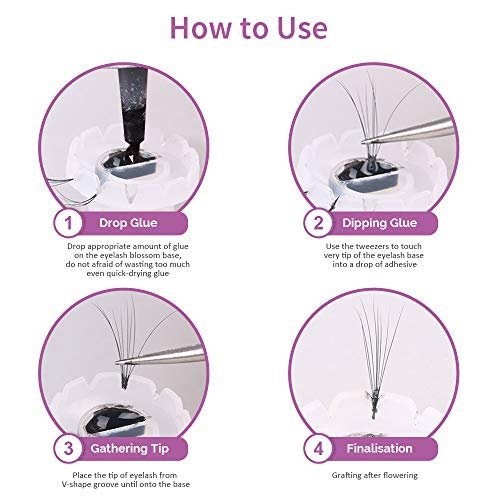 How to Use

1 Drop Glue

Drop appropriate amount of glue on the eyelash blossom base, do not afraid of wasting too much even quick-drying glue

2 Dipping Glue

Use the tweezers to touch very tip of the eyelash base into a drop of adhesive

3 Gathering Tip

Place the tip of eyelash from V-shape groove until onto the base

4 Finalisation

Grafting after flowering