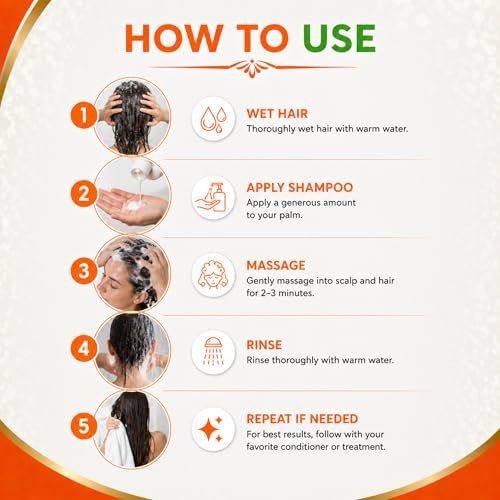 HOW TO USE

1

WET HAIR
Thoroughly wet hair with warm water.

2

APPLY SHAMPOO
Apply a generous amount to your palm.

3

MASSAGE
Gently massage into scalp and hair for 2–3 minutes.

4

RINSE
Rinse thoroughly with warm water.

5

REPEAT IF NEEDED
For best results, follow with your favorite conditioner or treatment.