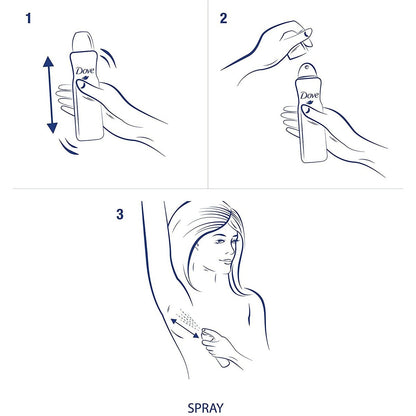 1

Dove

2

Dove

3

SPRAY