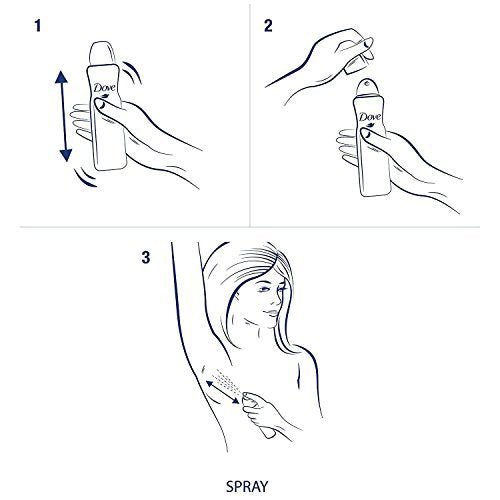 1

Dove

2

Dove

3

SPRAY