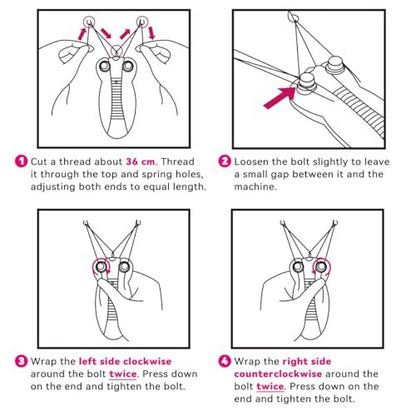 1 Cut a thread about 36 cm. Thread it through the top and spring holes, adjusting both ends to equal length.

2 Loosen the bolt slightly to leave a small gap between it and the machine.

3 Wrap the left side clockwise around the bolt twice. Press down on the end and tighten the bolt.

4 Wrap the right side counterclockwise around the bolt twice. Press down on the end and tighten the bolt.