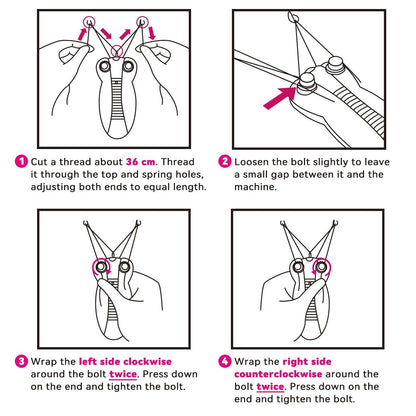 1 Cut a thread about 36 cm. Thread it through the top and spring holes, adjusting both ends to equal length.

2 Loosen the bolt slightly to leave a small gap between it and the machine.

3 Wrap the left side clockwise around the bolt twice. Press down on the end and tighten the bolt.

4 Wrap the right side counterclockwise around the bolt twice. Press down on the end and tighten the bolt.