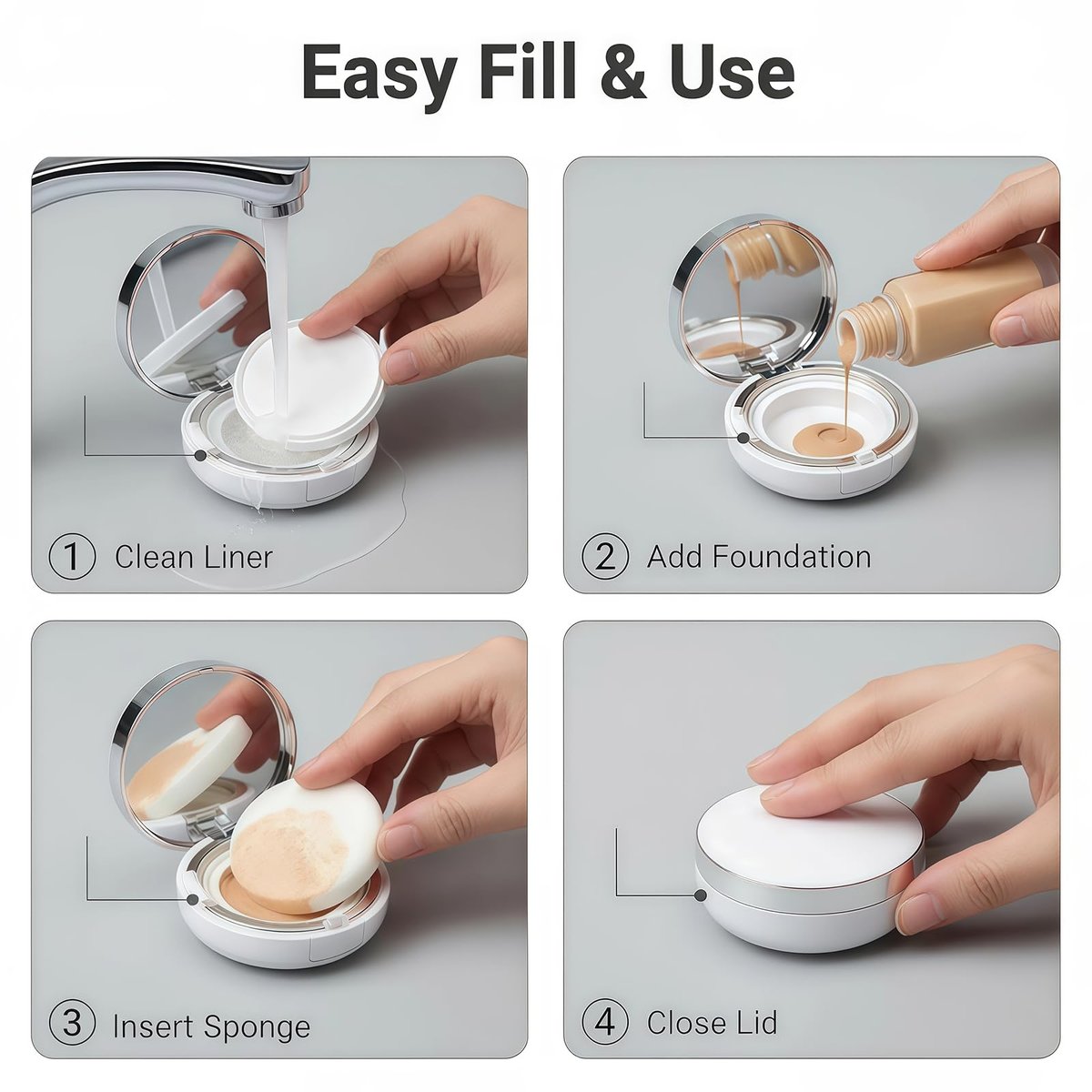 Easy Fill & Use

① Clean Liner

② Add Foundation

③ Insert Sponge

④ Close Lid