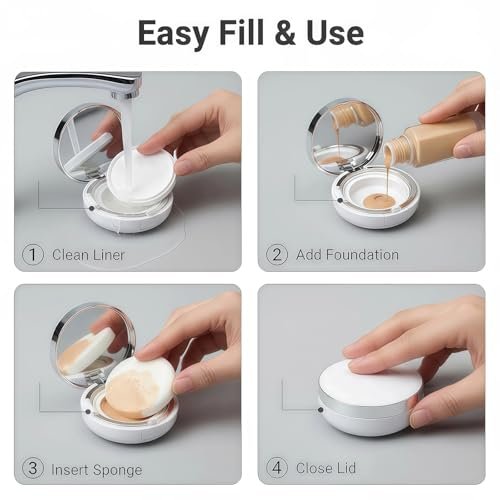 Easy Fill & Use

① Clean Liner

② Add Foundation

③ Insert Sponge

④ Close Lid