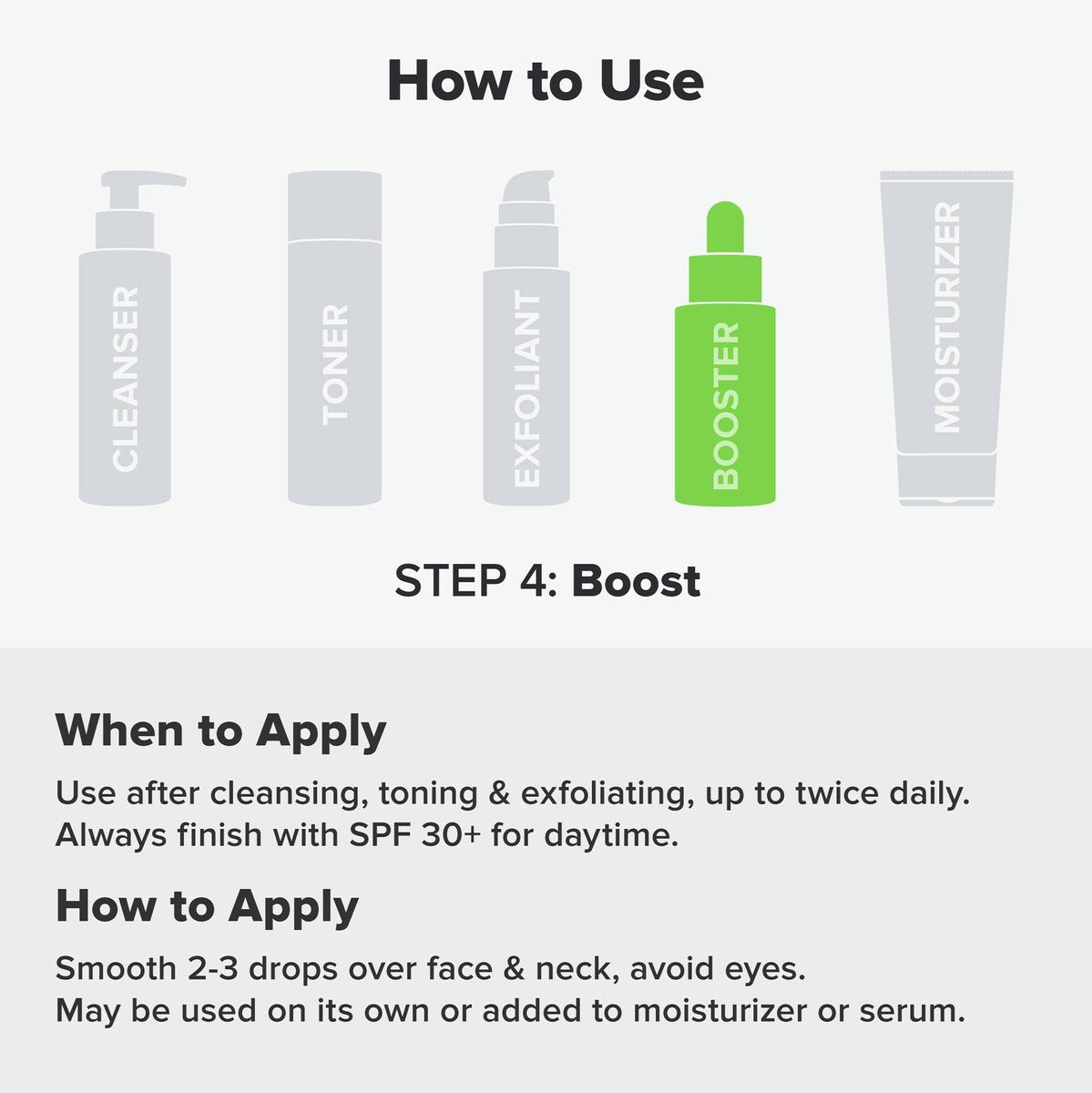 How to Use

CLEANSER

TONER

EXFOLIANT

BOOSTER

MOISTURIZER

STEP 4: Boost

When to Apply

Use after cleansing, toning & exfoliating, up to twice daily. Always finish with SPF 30+ for daytime.

How to Apply

Smooth 2-3 drops over face & neck, avoid eyes. May be used on its own or added to moisturizer or serum.