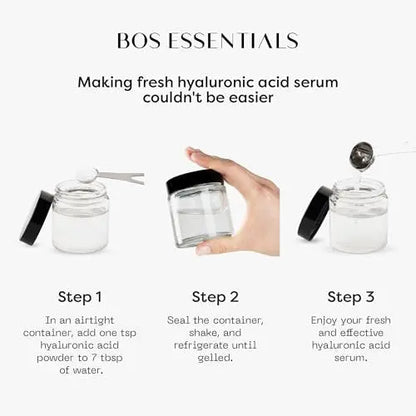 BOS ESSENTIALS

Making fresh hyaluronic acid serum couldn't be easier

Step 1

In an airtight container, add one tsp hyaluronic acid powder to 7 tbsp of water.

Step 2

Seal the container, shake, and refrigerate until gelled.

Step 3

Enjoy your fresh and effective hyaluronic acid serum.