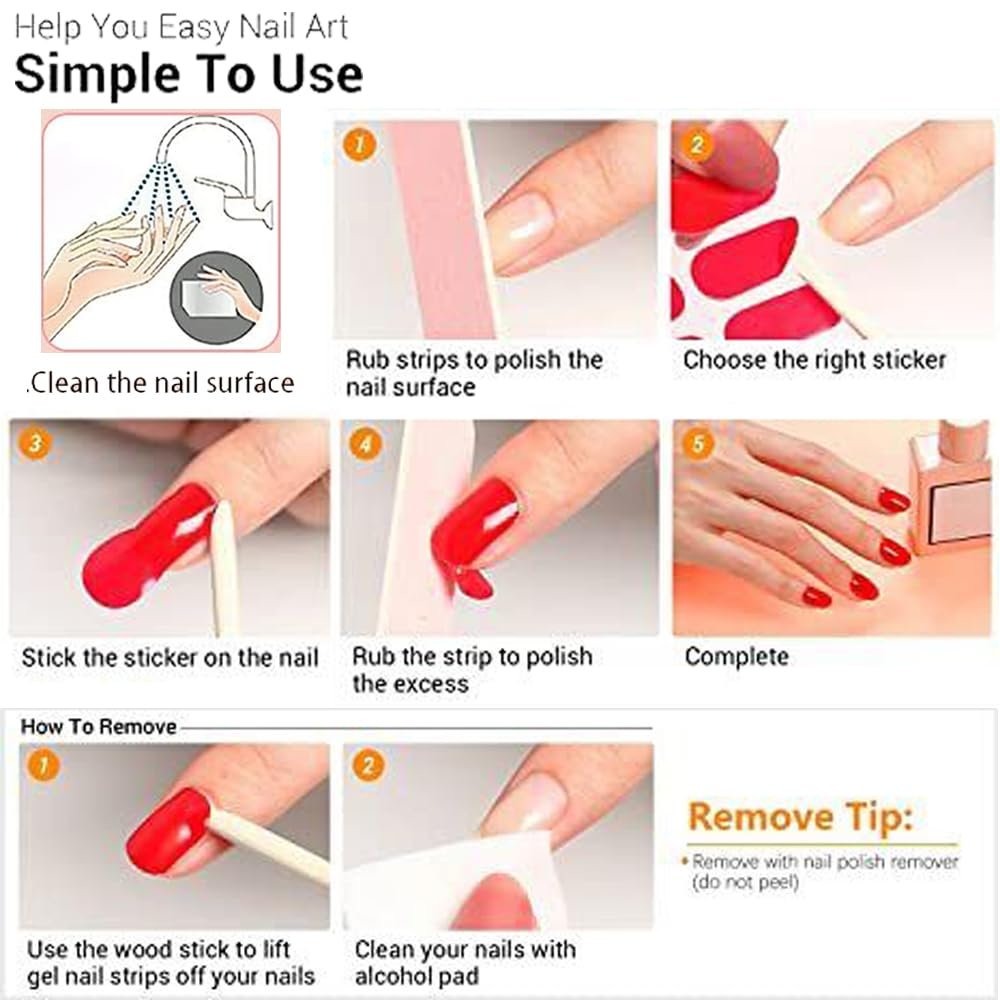 Help You Easy Nail Art
Simple To Use

.Clean the nail surface

1
Rub strips to polish the nail surface

2
Choose the right sticker

3
Stick the sticker on the nail

4
Rub the strip to polish the excess

5
Complete

How To Remove

1
Use the wood stick to lift gel nail strips off your nails

2
Clean your nails with alcohol pad

Remove Tip:
• Remove with nail polish remover (do not peel)