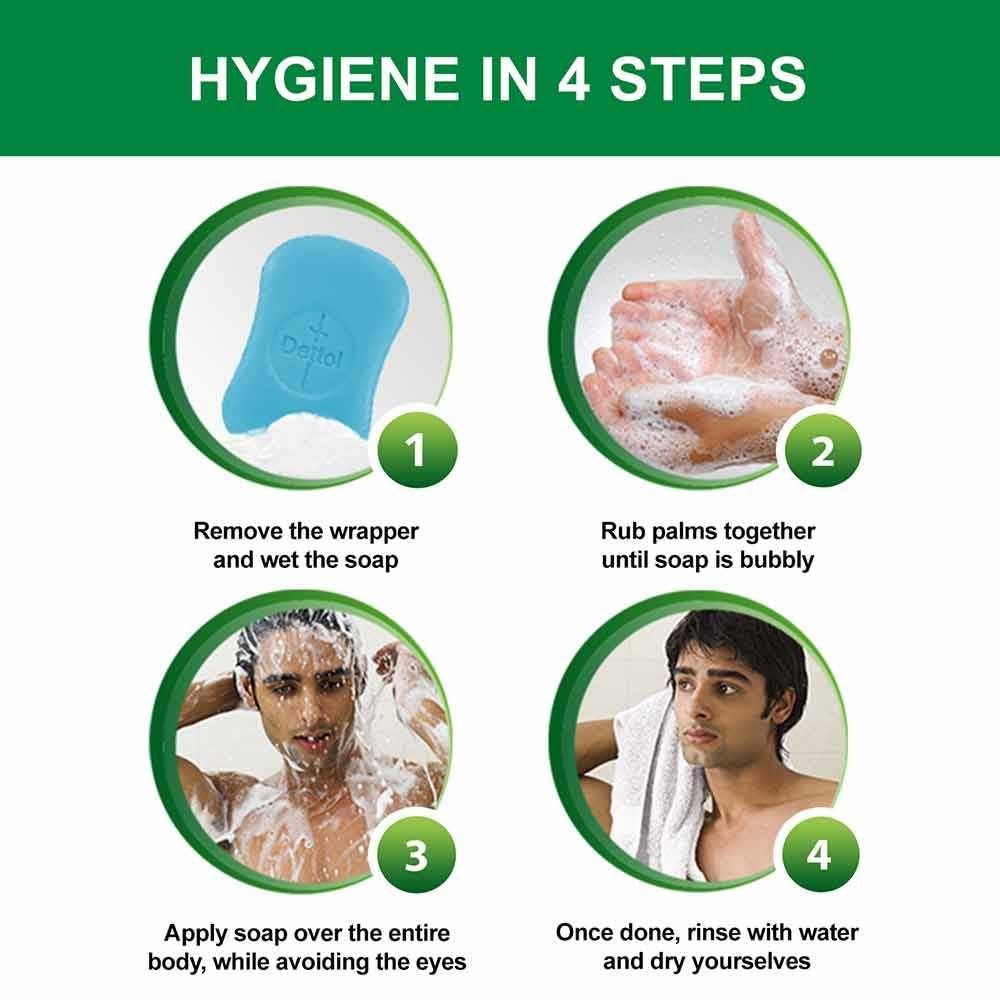 HYGIENE IN 4 STEPS

Dettol

1

Remove the wrapper and wet the soap

2

Rub palms together until soap is bubbly

3

Apply soap over the entire body, while avoiding the eyes

4

Once done, rinse with water and dry yourselves