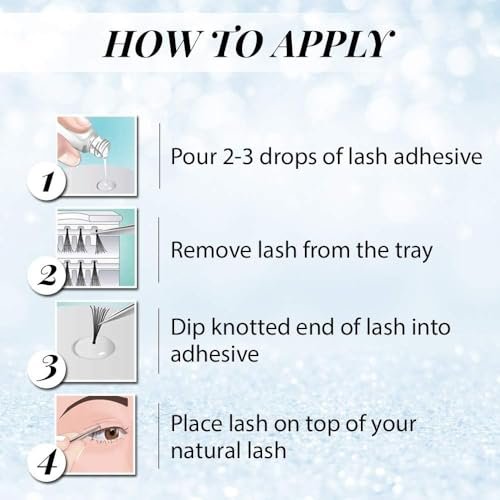 HOW TO APPLY

1

Pour 2-3 drops of lash adhesive

2

Remove lash from the tray

3

Dip knotted end of lash into adhesive

4

Place lash on top of your natural lash