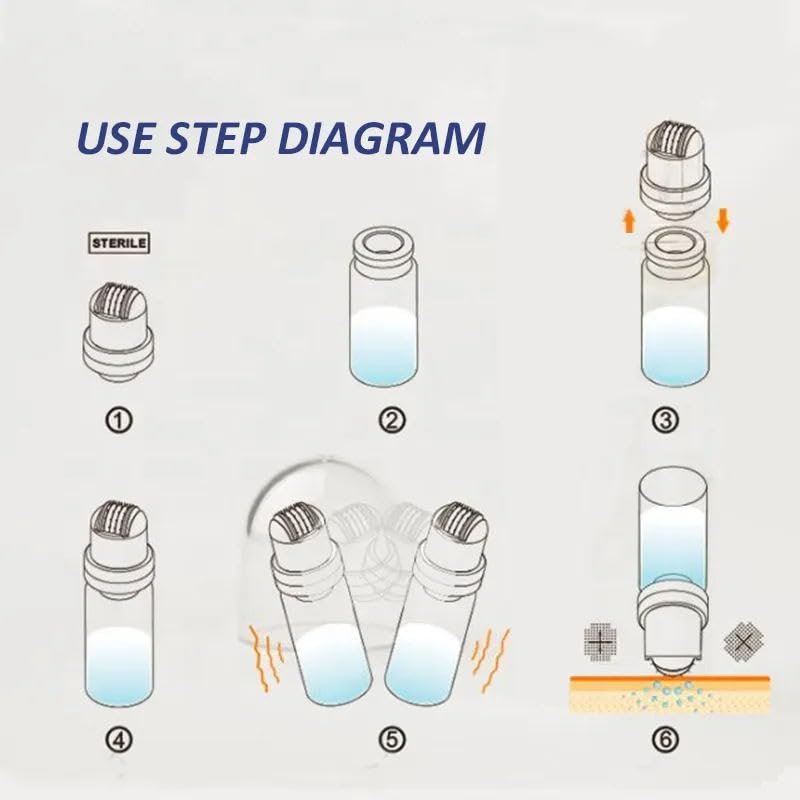 USE STEP DIAGRAM

STERILE

①

②

③

④

⑤

⑥