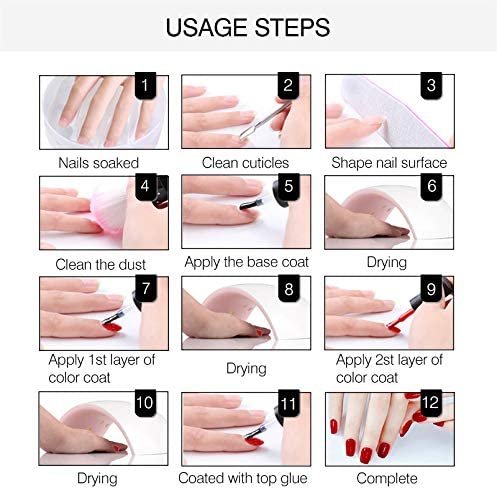 USAGE STEPS

1
Nails soaked

2
Clean cuticles

3
Shape nail surface

4
Clean the dust

5
Apply the base coat

6
Drying

7
Apply 1st layer of color coat

8
Drying

9
Apply 2st layer of color coat

10
Drying

11
Coated with top glue

12
Complete