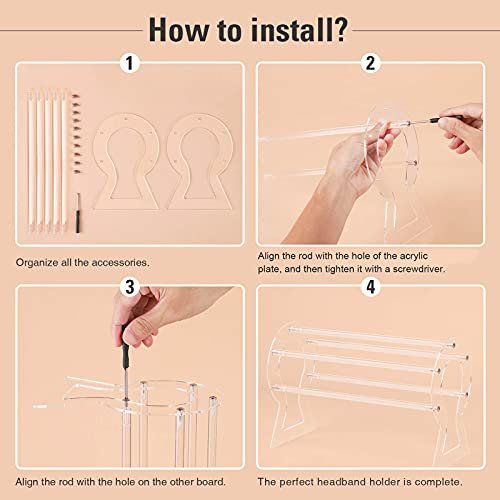 How to install?

1

Organize all the accessories.

2

Align the rod with the hole of the acrylic plate, and then tighten it with a screwdriver.

3

Align the rod with the hole on the other board.

4

The perfect headband holder is complete.